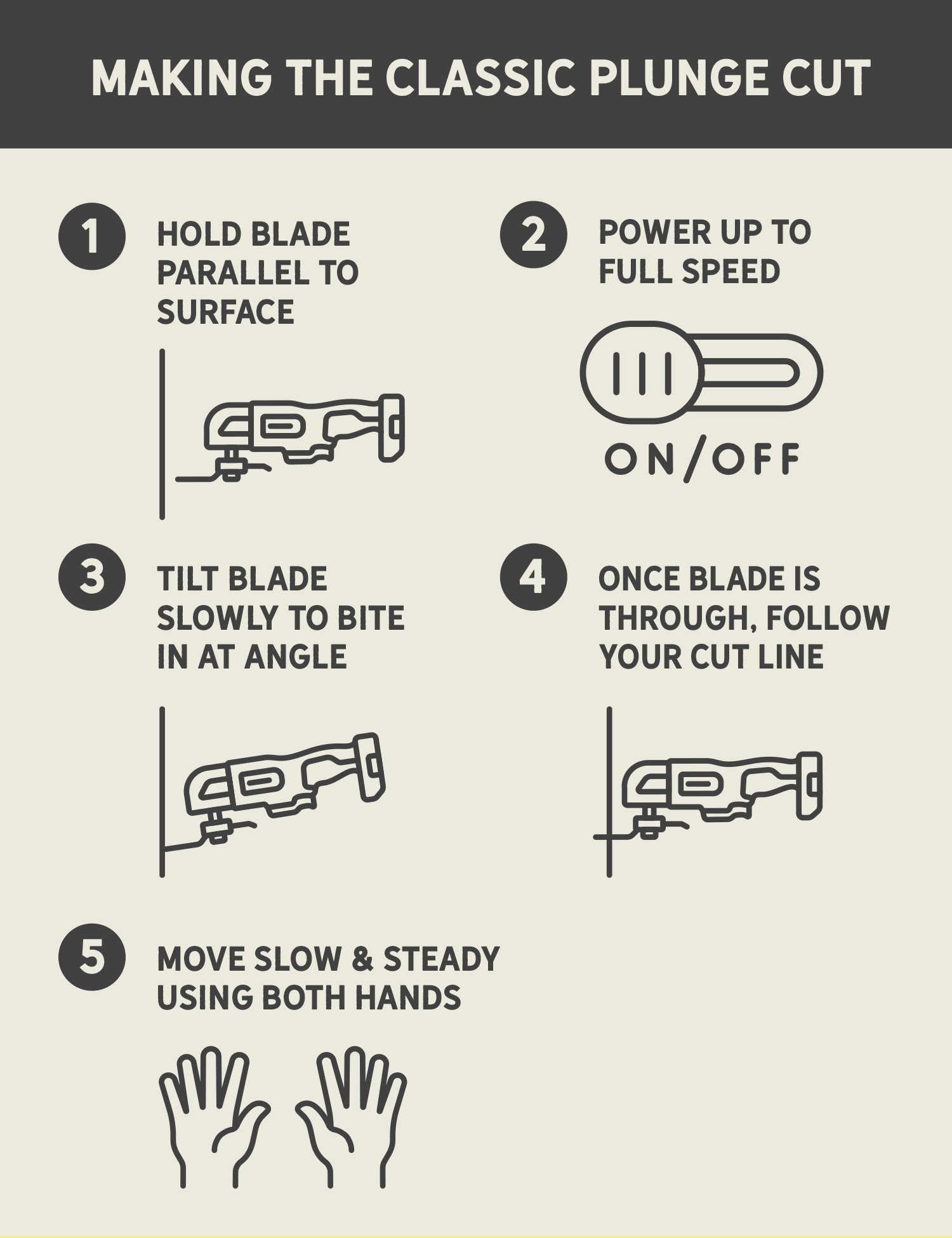 MAKING THE CLASSIC PLUNGE CUT

1 HOLD BLADE PARALLEL TO SURFACE

2 POWER UP TO FULL SPEED

ON/OFF

3 TILT BLADE SLOWLY TO BITE IN AT ANGLE

4 ONCE BLADE IS THROUGH, FOLLOW YOUR CUT LINE

5 MOVE SLOW & STEADY USING BOTH HANDS